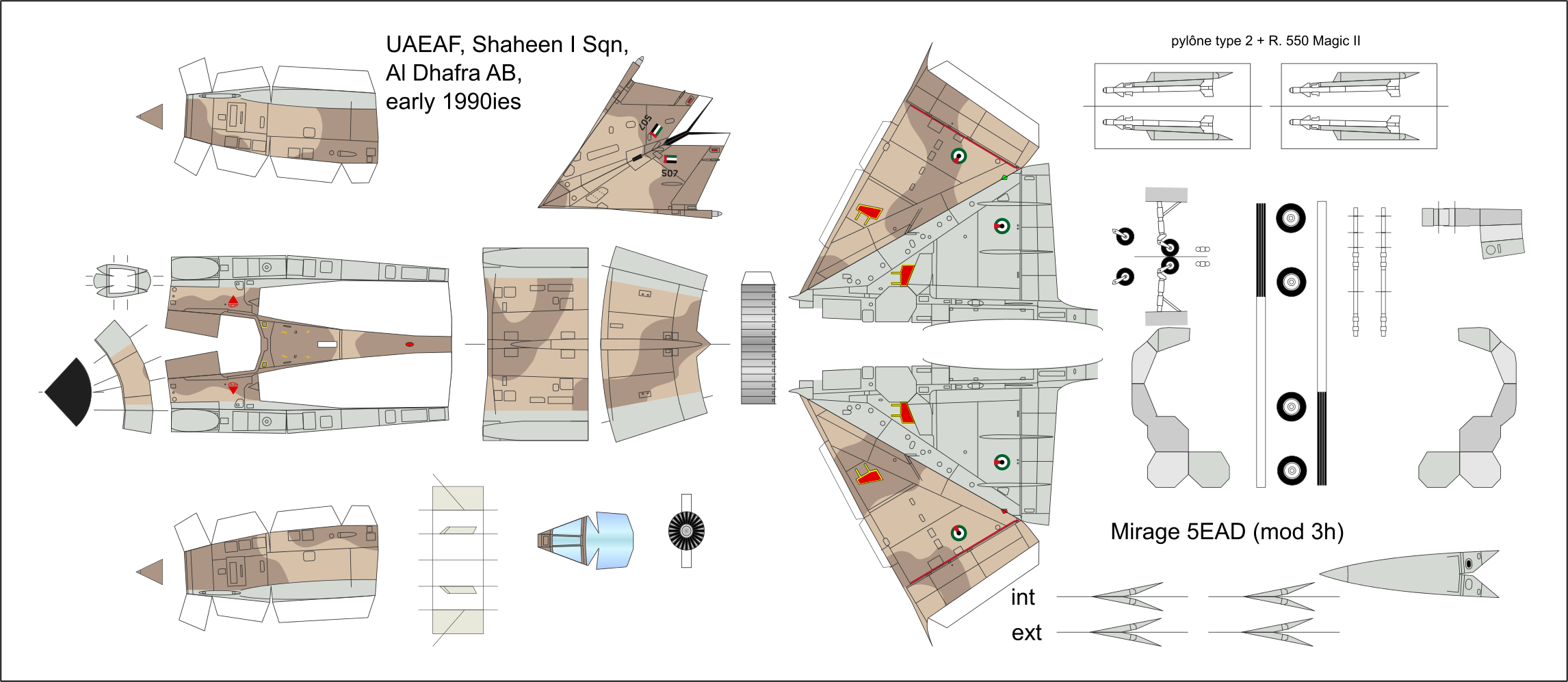 UAEAF, Shaheen I Sqn,
Al Dhafra AB,
early 1990ies

pylône type 2 + R. 550 Magic II

507

507

Mirage 5EAD (mod 3h)

int

ext