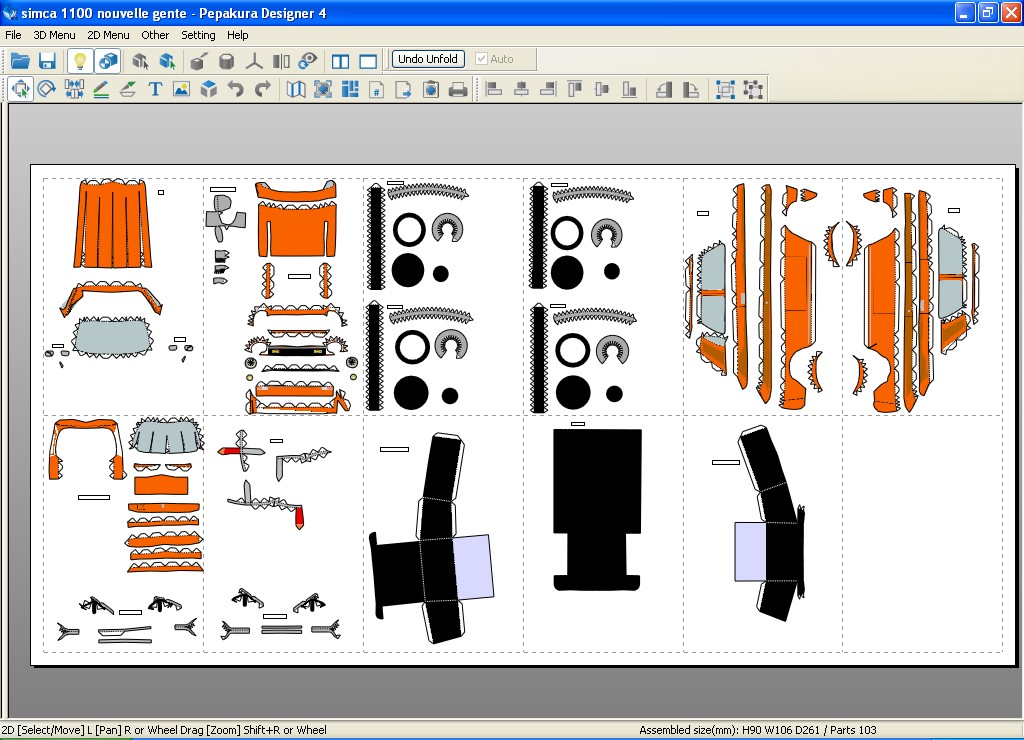 simca 1100 nouvelle gente - Pepakura Designer 4

File 3D Menu 2D Menu Other Setting Help

Undo Unfold Auto

2D [Select/Move] L [Pan] R or Wheel Drag [Zoom] Shift+R or Wheel

Assembled size(mm): H90 W106 D261 / Parts 103